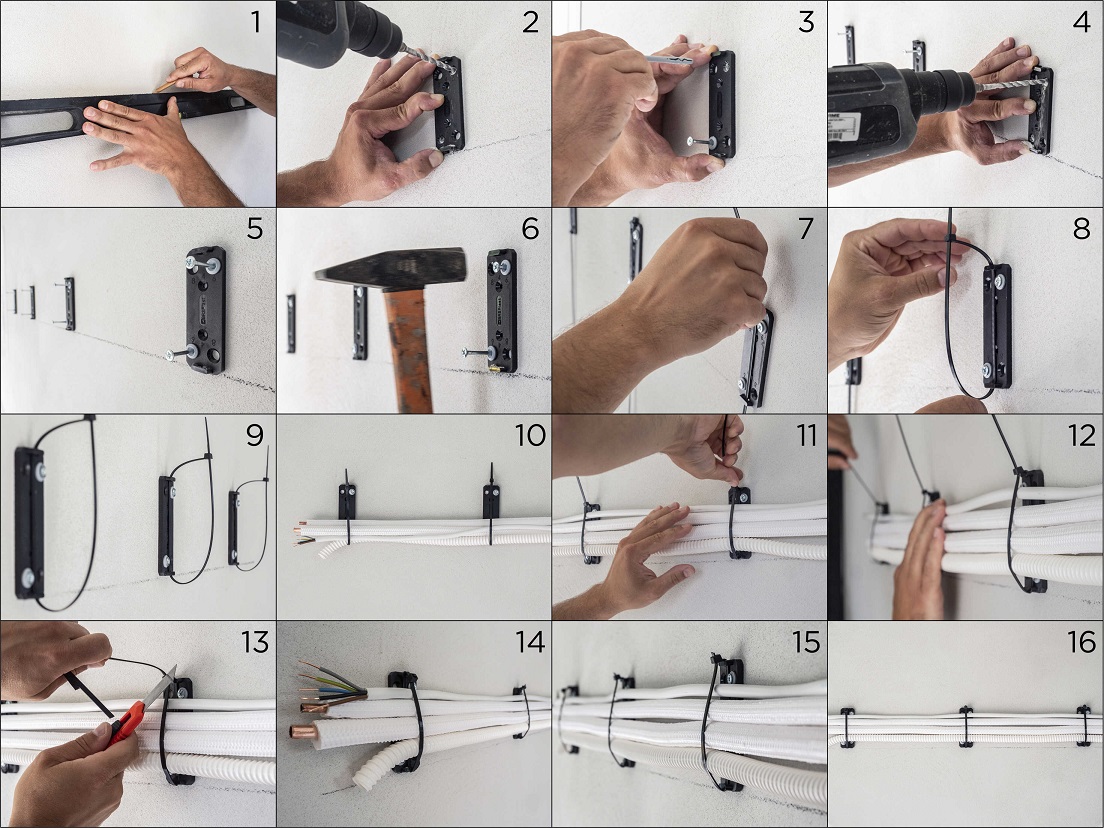 1
2
3
4
5
6
7
8
9
10
11
12
13
14
15
16